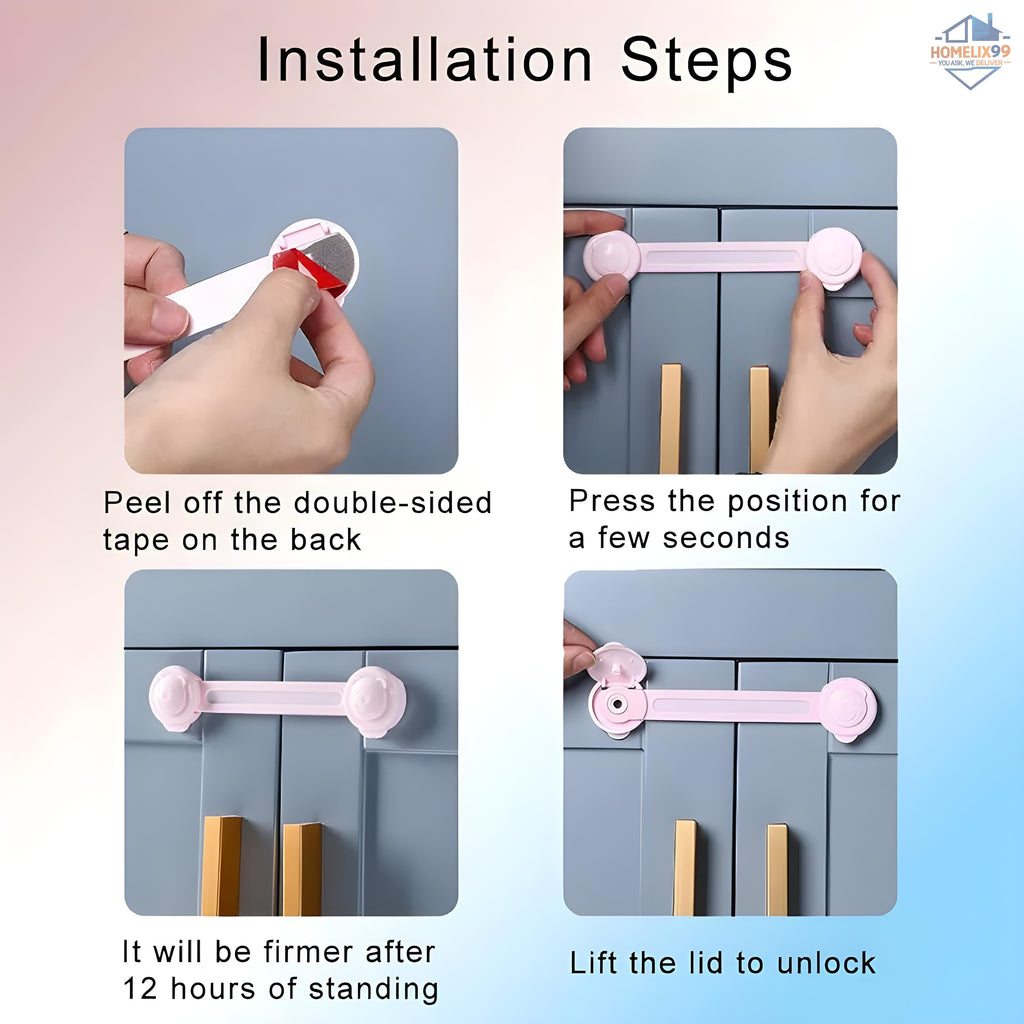 Installation Steps

HOMELIX99
YOU ASK, WE DELIVER

Peel off the double-sided tape on the back

Press the position for a few seconds

It will be firmer after 12 hours of standing

Lift the lid to unlock