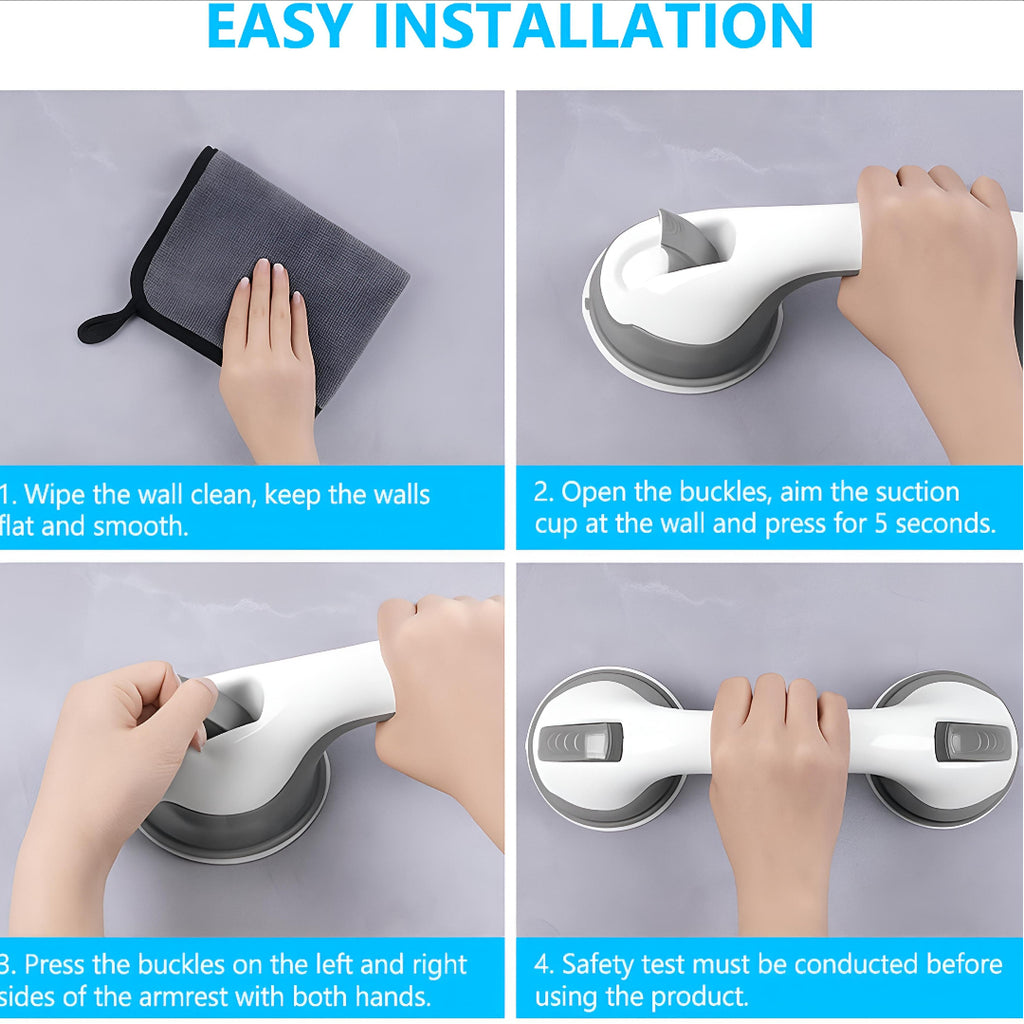 EASY INSTALLATION

1. Wipe the wall clean, keep the walls flat and smooth.

2. Open the buckles, aim the suction cup at the wall and press for 5 seconds.

3. Press the buckles on the left and right sides of the armrest with both hands.

4. Safety test must be conducted before using the product.