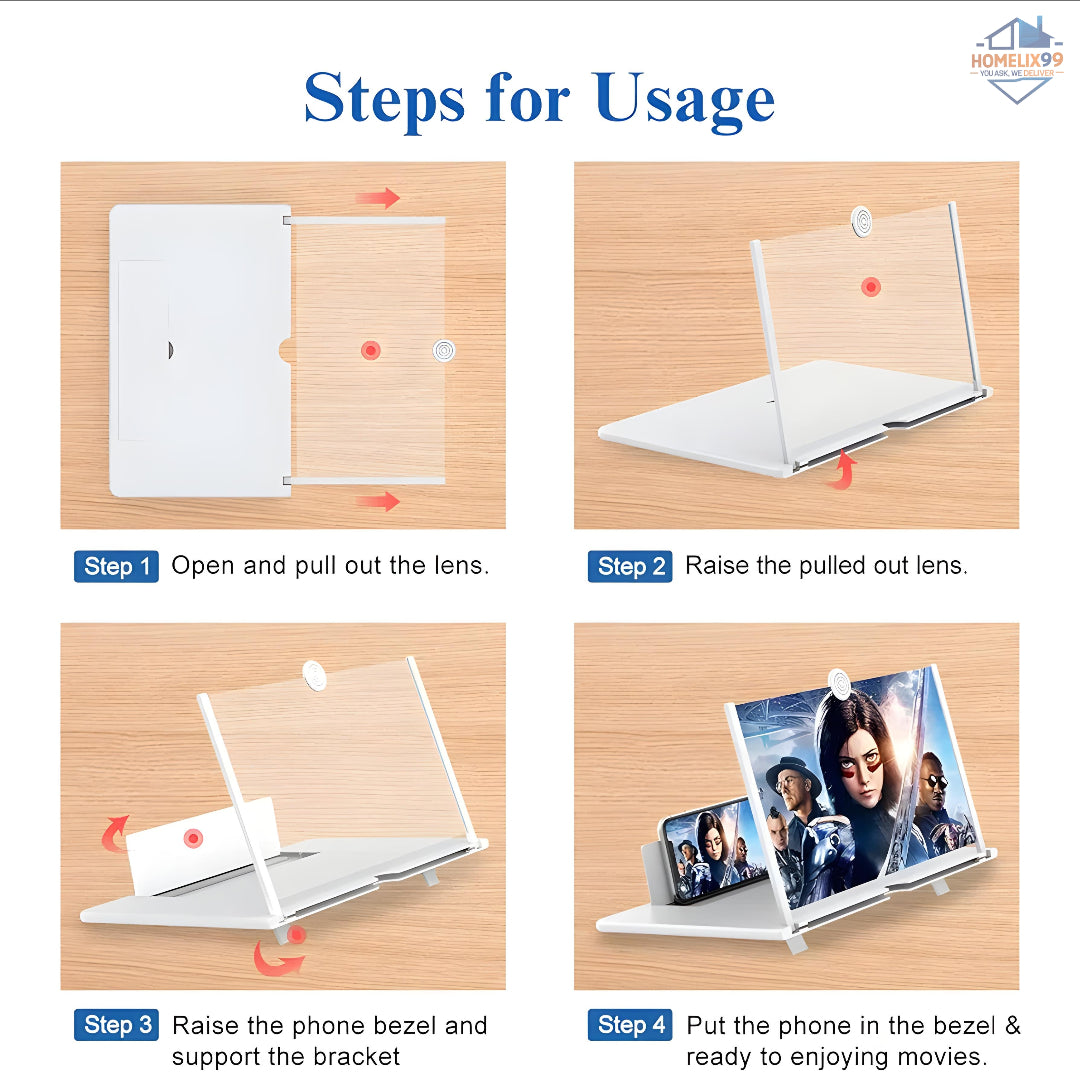 HOMELIX99
YOU ASK, WE DELIVER

Steps for Usage

Step 1 Open and pull out the lens.

Step 2 Raise the pulled out lens.

Step 3 Raise the phone bezel and support the bracket

Step 4 Put the phone in the bezel & ready to enjoying movies.